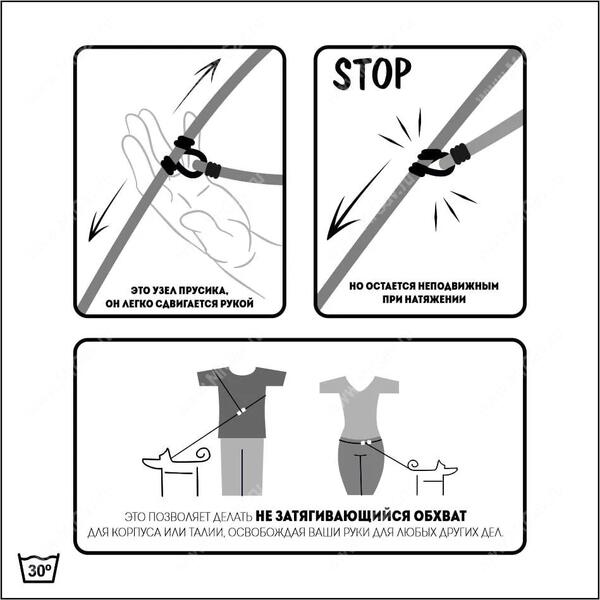 ЭТО УЗЕЛ ПРУСИКА,
ОН ЛЕГКО СДВИГАЕТСЯ РУКОЙ

STOP

НО ОСТАЕТСЯ НЕПОДВИЖНЫМ
ПРИ НАТЯЖЕНИИ

ЭТО ПОЗВОЛЯЕТ ДЕЛАТЬ НЕ ЗАТЯГИВАЮЩИЙСЯ ОБХВАТ
ДЛЯ КОРПУСА ИЛИ ТАЛИИ, ОСВОБОЖДАЯ ВАШИ РУКИ ДЛЯ ЛЮБЫХ ДРУГИХ ДЕЛ.

30°